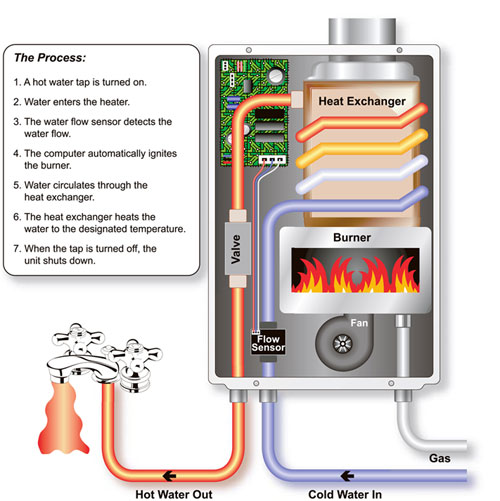 The Process:

1. A hot water tap is turned on.

2. Water enters the heater.

3. The water flow sensor detects the water flow.

4. The computer automatically ignites the burner.

5. Water circulates through the heat exchanger.

6. The heat exchanger heats the water to the designated temperature.

7. When the tap is turned off, the unit shuts down.

Heat Exchanger

Valve

Burner

Fan

Flow Sensor

Gas

Hot Water Out

Cold Water In